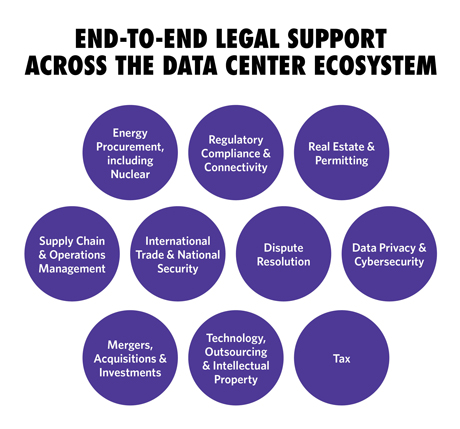 END-TO-END LEGAL SUPPORT ACROSS THE DATA CENTER ECOSYSTEM

Energy Procurement, including Nuclear

Regulatory Compliance & Connectivity

Real Estate & Permitting

Supply Chain & Operations Management

International Trade & National Security

Dispute Resolution

Data Privacy & Cybersecurity

Mergers, Acquisitions & Investments

Technology, Outsourcing & Intellectual Property

Tax